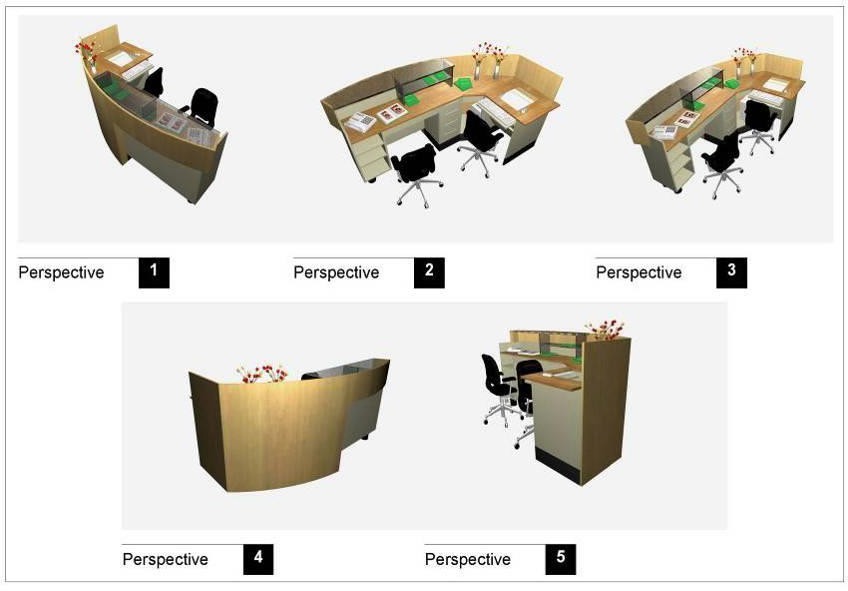 Perspective 1

Perspective 2

Perspective 3

Perspective 4

Perspective 5